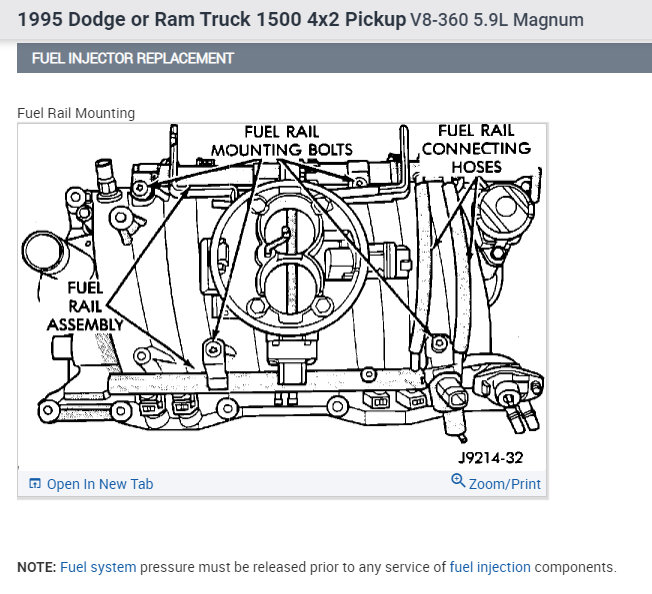 1995 Dodge or Ram Truck 1500 4x2 Pickup V8-360 5.9L Magnum

FUEL INJECTOR REPLACEMENT

Fuel Rail Mounting

FUEL RAIL MOUNTING BOLTS

FUEL RAIL CONNECTING HOSES

FUEL RAIL ASSEMBLY

J9214-32

Open In New Tab

Zoom/Print

NOTE: Fuel system pressure must be released prior to any service of fuel injection components.