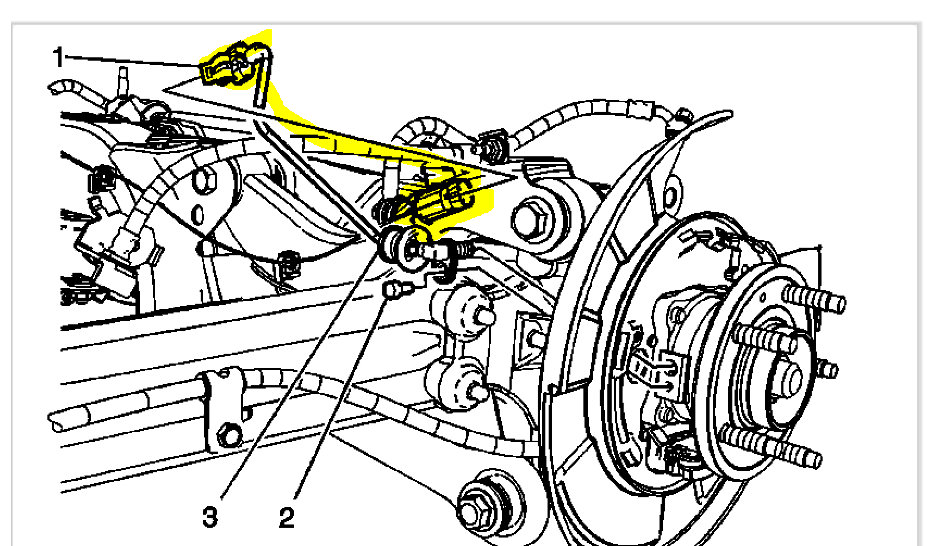 1
3
2