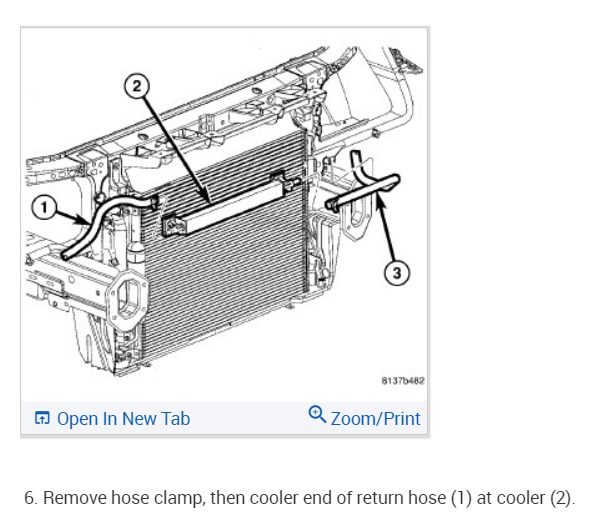 2
1
3
8137b482

Open In New Tab
Zoom/Print

6. Remove hose clamp, then cooler end of return hose (1) at cooler (2).