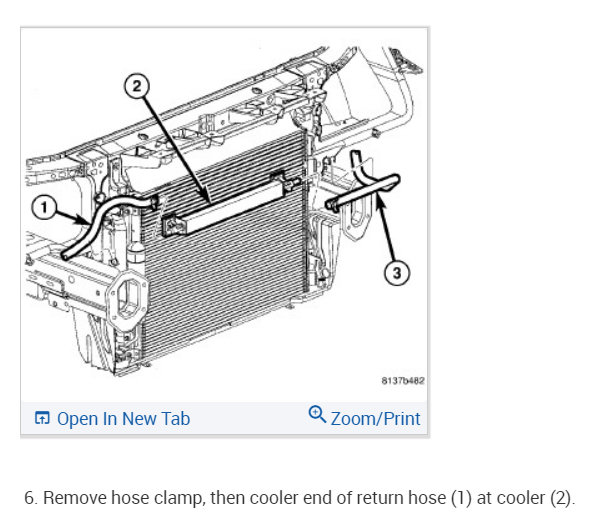 2

1

3

8137b482

Open In New Tab

Zoom/Print

6. Remove hose clamp, then cooler end of return hose (1) at cooler (2).