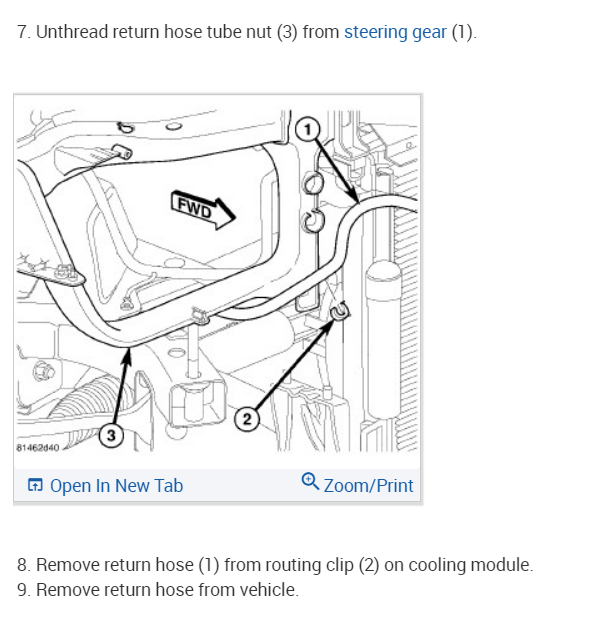 7. Unthread return hose tube nut (3) from steering gear (1).

1

FWD

2

3

81462d40

Open In New Tab

Zoom/Print

8. Remove return hose (1) from routing clip (2) on cooling module.
9. Remove return hose from vehicle.