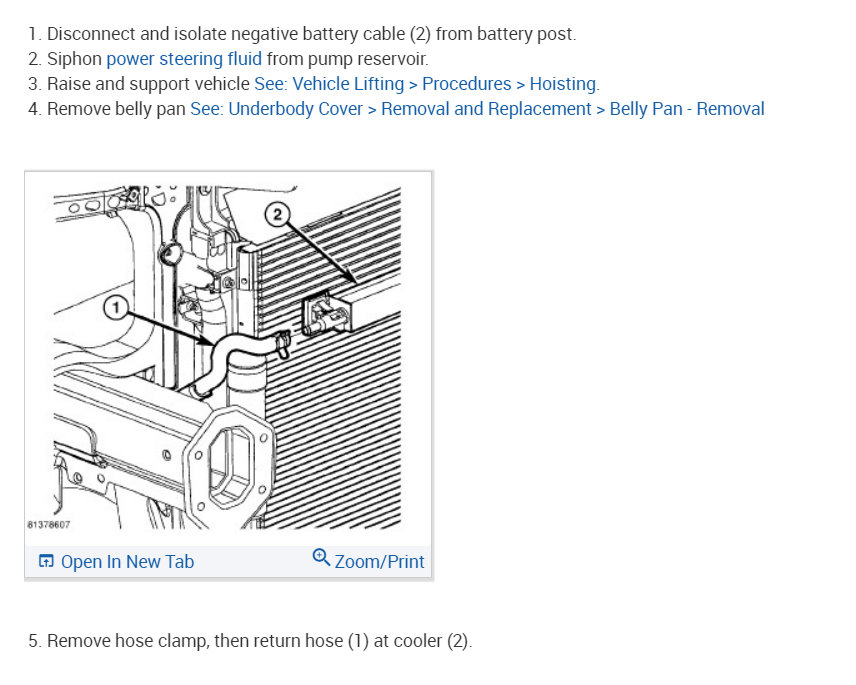 1. Disconnect and isolate negative battery cable (2) from battery post.
2. Siphon power steering fluid from pump reservoir.
3. Raise and support vehicle See: Vehicle Lifting > Procedures > Hoisting.
4. Remove belly pan See: Underbody Cover > Removal and Replacement > Belly Pan - Removal

2
1
81378607

Open In New Tab
Zoom/Print

5. Remove hose clamp, then return hose (1) at cooler (2).