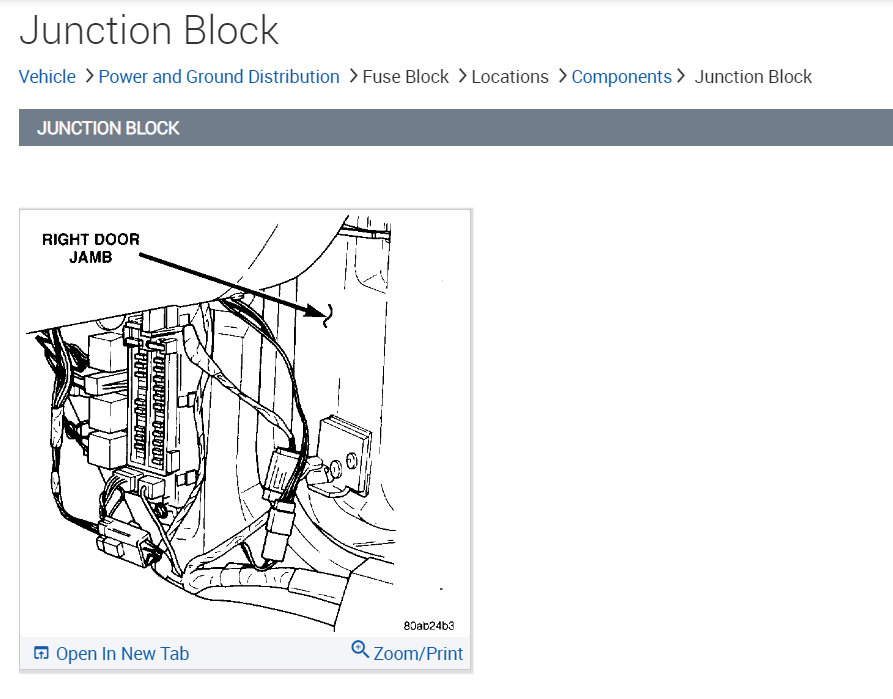 Junction Block

Vehicle > Power and Ground Distribution > Fuse Block > Locations > Components > Junction Block

JUNCTION BLOCK

RIGHT DOOR JAMB

80ab24b3

Open In New Tab

Zoom/Print