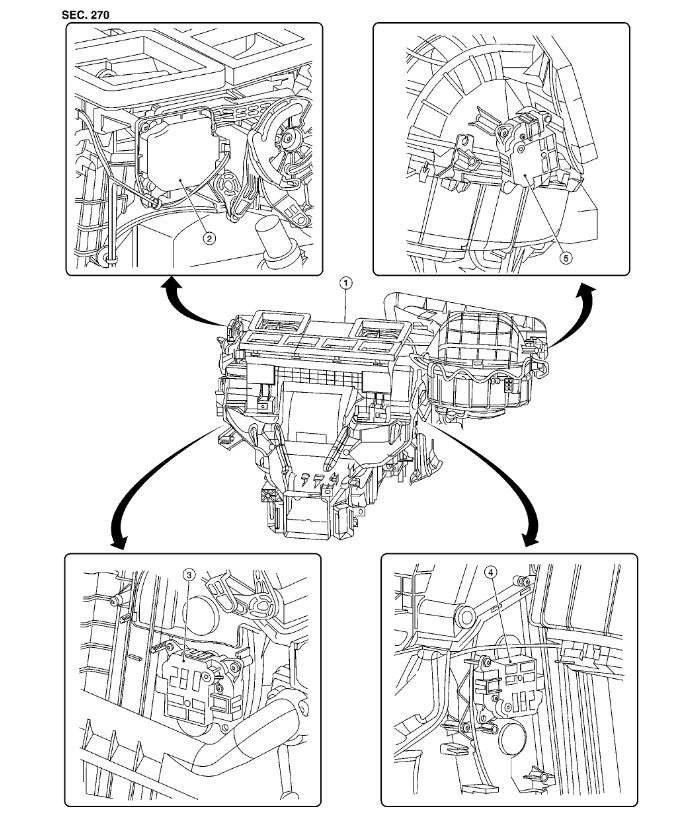 SEC. 270

2

5

1

3

4