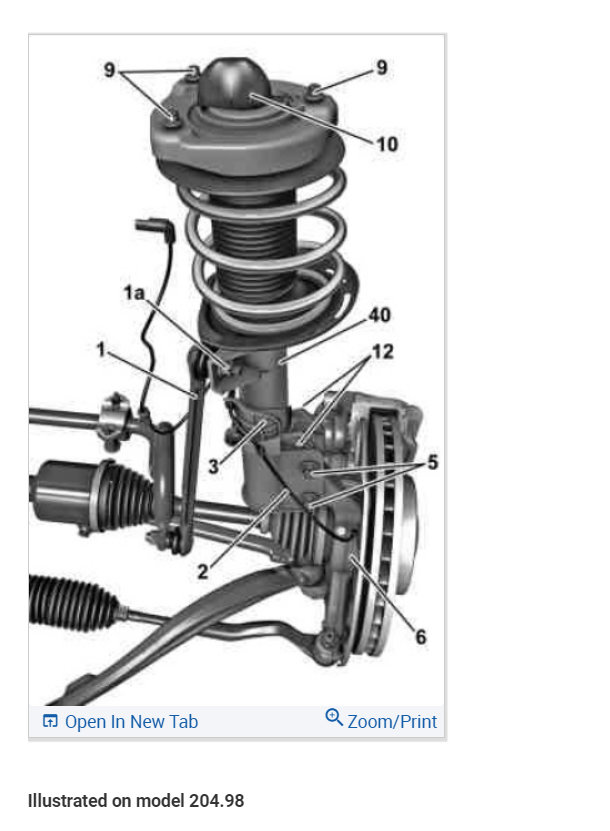 9
9
10
1a
40
1
12
3
5
2
6

Open In New Tab
Zoom/Print

Illustrated on model 204.98