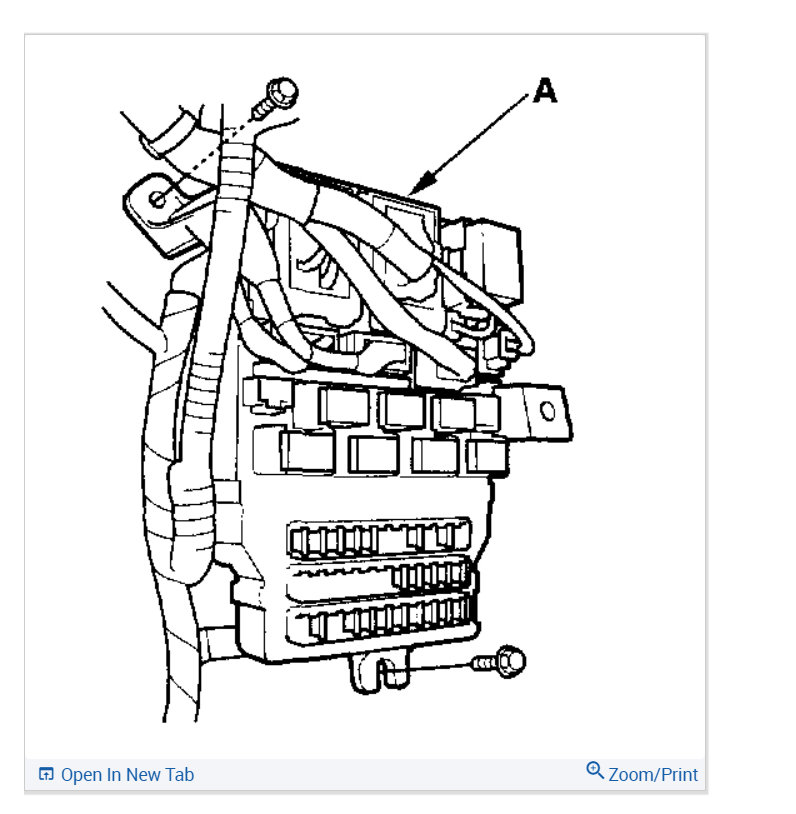 A

Open In New Tab

Zoom/Print