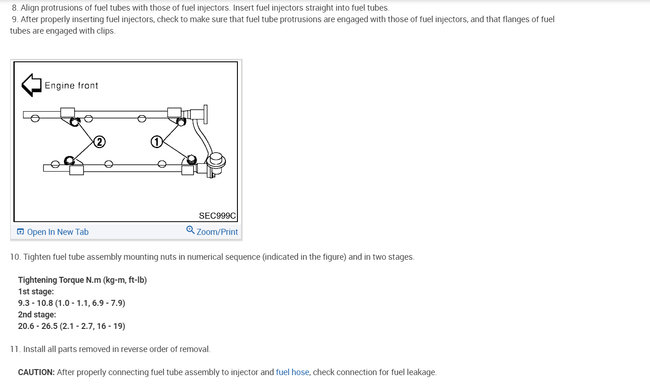 8. Align protrusions of fuel tubes with those of fuel injectors. Insert fuel injectors straight into fuel tubes.
9. After properly inserting fuel injectors, check to make sure that fuel tube protrusions are engaged with those of fuel injectors, and that flanges of fuel tubes are engaged with clips.

Engine front

2

1

SEC999C

Open In New Tab

Zoom/Print

10. Tighten fuel tube assembly mounting nuts in numerical sequence (indicated in the figure) and in two stages.

Tightening Torque N.m (kg-m, ft-lb)
1st stage:
9.3 - 10.8 (1.0 - 1.1, 6.9 - 7.9)
2nd stage:
20.6 - 26.5 (2.1 - 2.7, 16 - 19)

11. Install all parts removed in reverse order of removal.

CAUTION: After properly connecting fuel tube assembly to injector and fuel hose, check connection for fuel leakage.