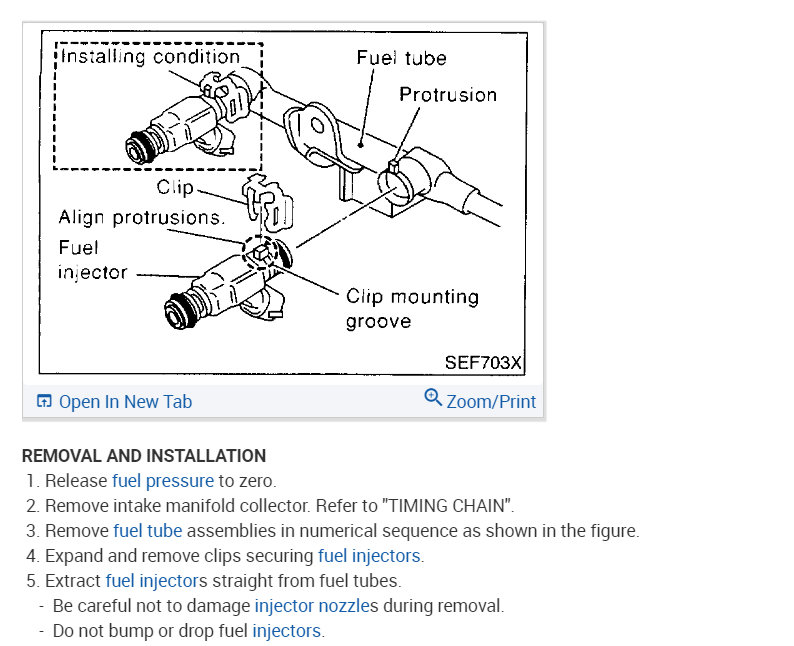 Installing condition
Fuel tube
Protrusion
Clip
Align protrusions.
Fuel injector
Clip mounting groove
SEF703X

Open In New Tab
Zoom/Print

REMOVAL AND INSTALLATION

1. Release fuel pressure to zero.
2. Remove intake manifold collector. Refer to "TIMING CHAIN".
3. Remove fuel tube assemblies in numerical sequence as shown in the figure.
4. Expand and remove clips securing fuel injectors.
5. Extract fuel injectors straight from fuel tubes.
- Be careful not to damage injector nozzles during removal.
- Do not bump or drop fuel injectors.