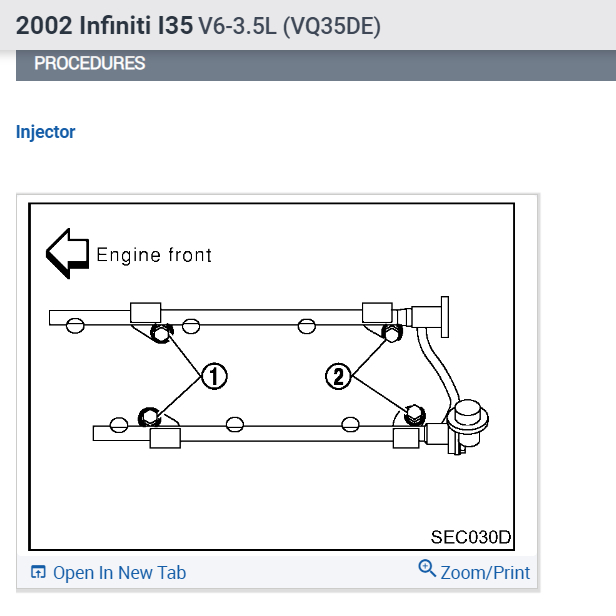 2002 Infiniti I35 V6-3.5L (VQ35DE)

PROCEDURES

Injector

Engine front

1

2

SEC030D

Open In New Tab

Zoom/Print