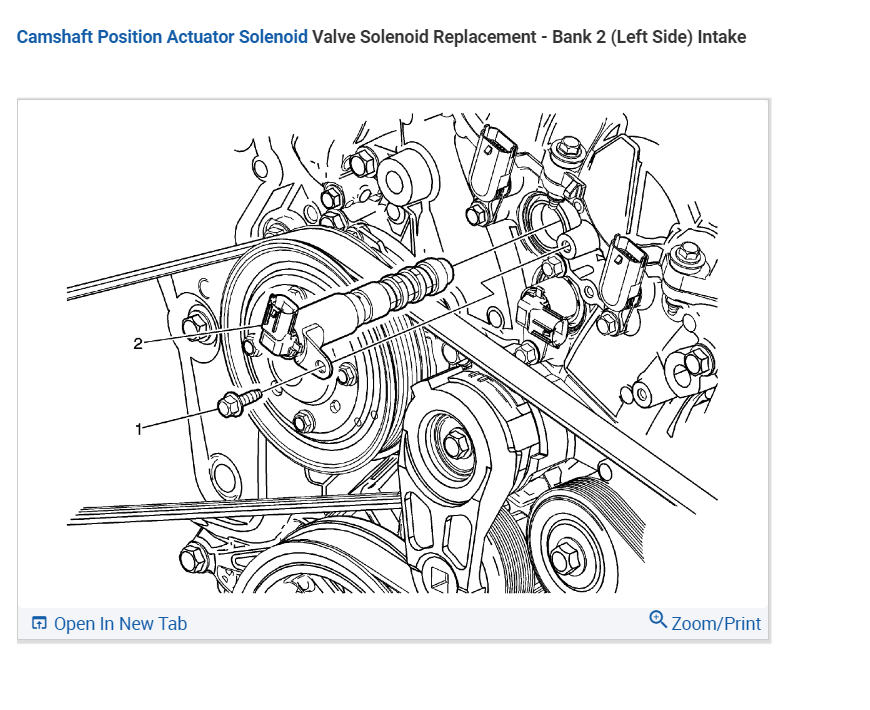 Camshaft Position Actuator Solenoid Valve Solenoid Replacement - Bank 2 (Left Side) Intake

2

1

Open In New Tab

Zoom/Print