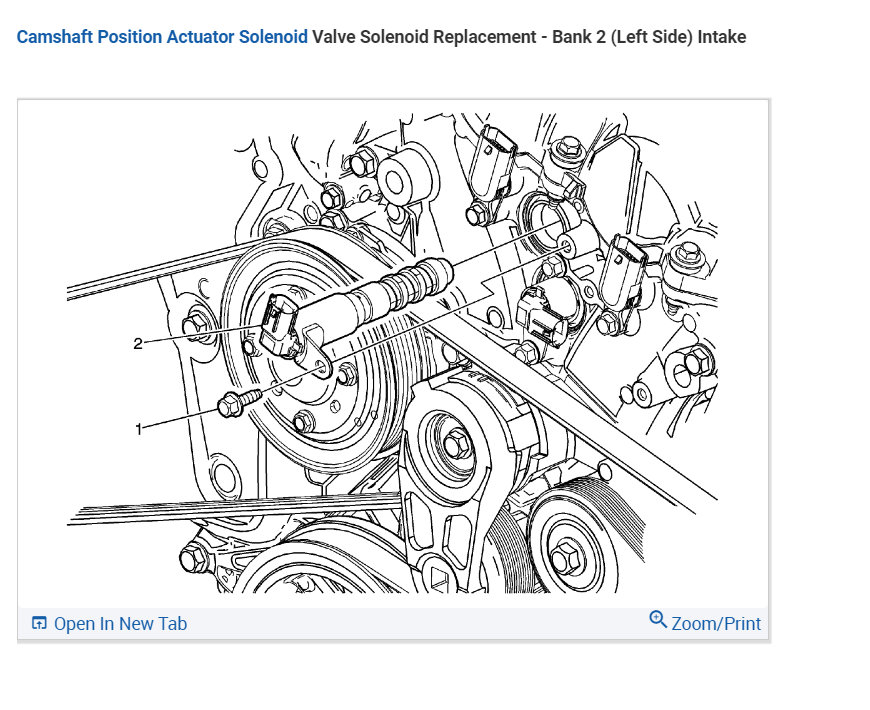 Camshaft Position Actuator Solenoid Valve Solenoid Replacement - Bank 2 (Left Side) Intake

2

1

Open In New Tab

Zoom/Print