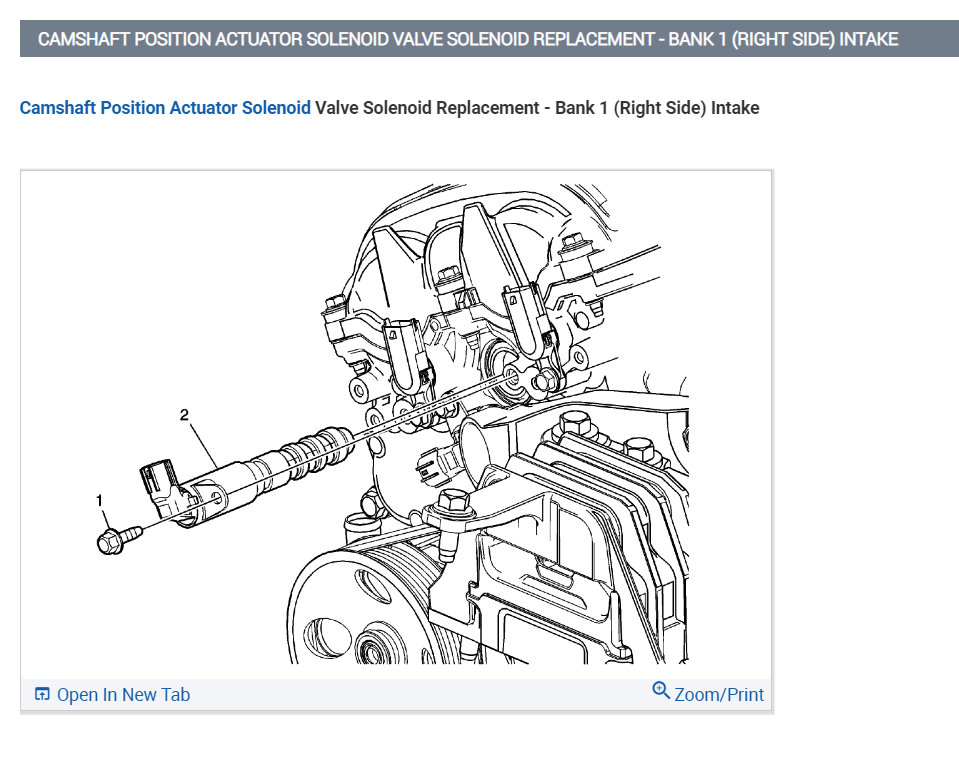 CAMSHAFT POSITION ACTUATOR SOLENOID VALVE SOLENOID REPLACEMENT - BANK 1 (RIGHT SIDE) INTAKE

Camshaft Position Actuator Solenoid Valve Solenoid Replacement - Bank 1 (Right Side) Intake

2

1

Open In New Tab

Zoom/Print