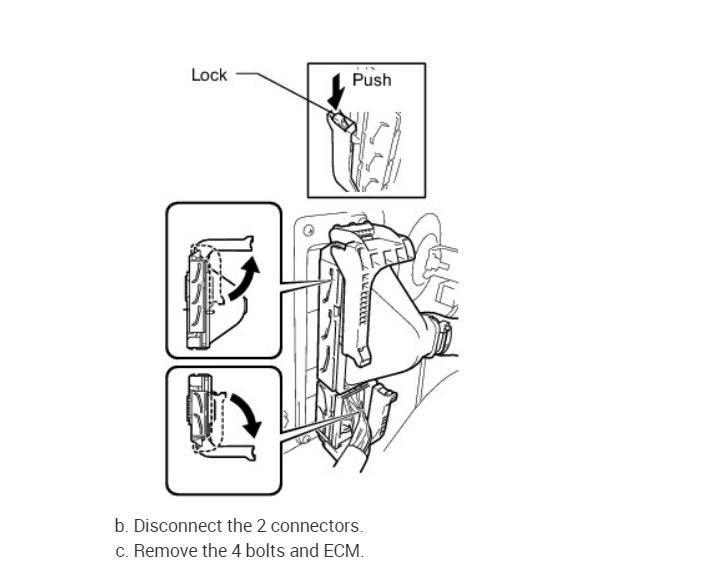 Lock

Push

b. Disconnect the 2 connectors.

c. Remove the 4 bolts and ECM.