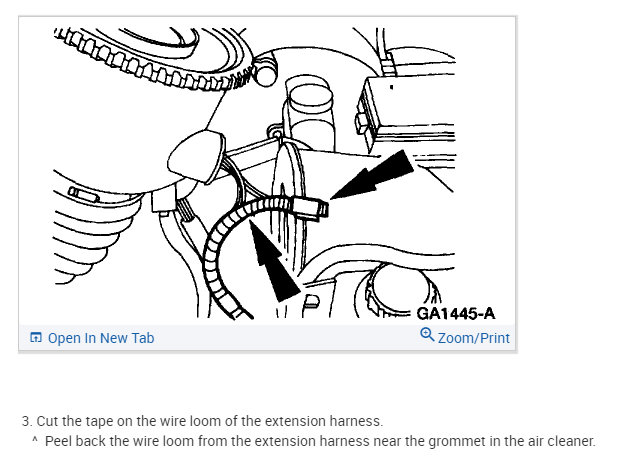 GA1445-A

Open In New Tab

Zoom/Print

3. Cut the tape on the wire loom of the extension harness.

^ Peel back the wire loom from the extension harness near the grommet in the air cleaner.