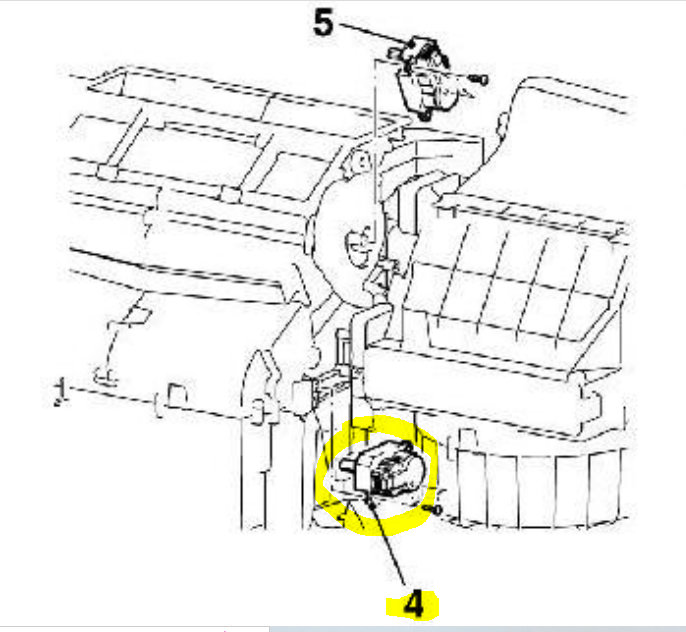 5

4