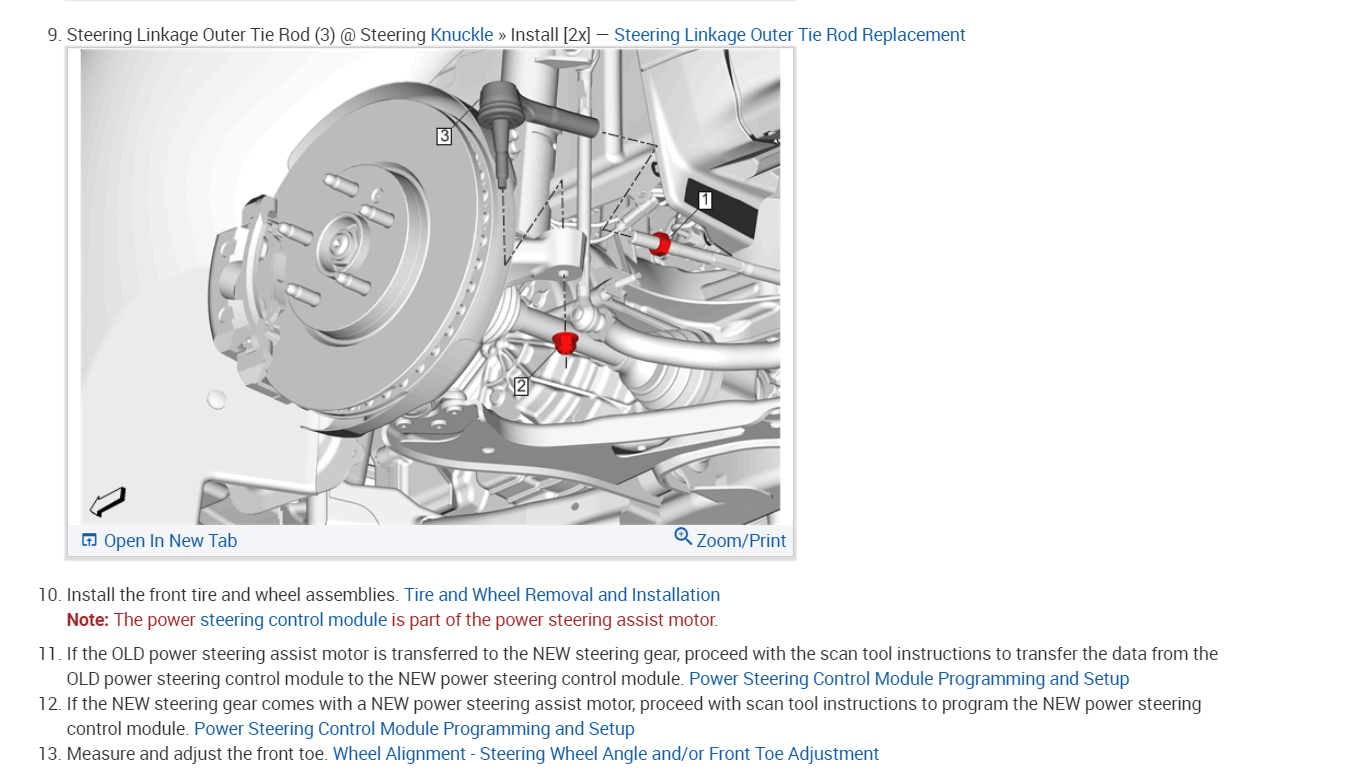 9. Steering Linkage Outer Tie Rod (3) @ Steering Knuckle » Install [2x] — Steering Linkage Outer Tie Rod Replacement

3
1
2

Open In New Tab
Zoom/Print

10. Install the front tire and wheel assemblies. Tire and Wheel Removal and Installation
Note: The power steering control module is part of the power steering assist motor.

11. If the OLD power steering assist motor is transferred to the NEW steering gear, proceed with the scan tool instructions to transfer the data from the OLD power steering control module to the NEW power steering control module. Power Steering Control Module Programming and Setup
12. If the NEW steering gear comes with a NEW power steering assist motor, proceed with scan tool instructions to program the NEW power steering control module. Power Steering Control Module Programming and Setup
13. Measure and adjust the front toe. Wheel Alignment - Steering Wheel Angle and/or Front Toe Adjustment