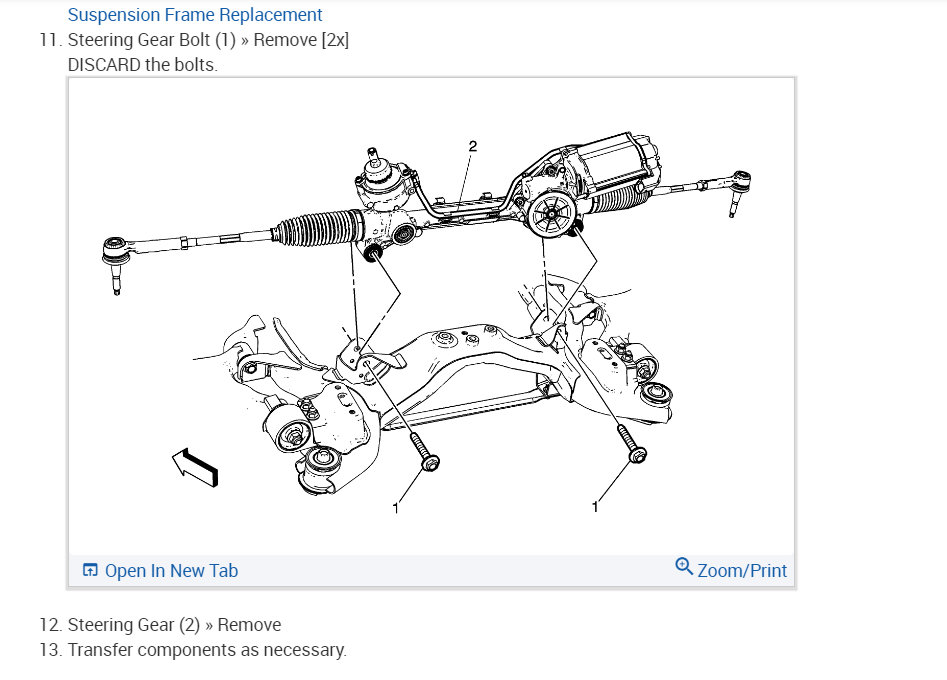 Suspension Frame Replacement

11. Steering Gear Bolt (1) » Remove [2x]
DISCARD the bolts.

2

1

1

Open In New Tab

Zoom/Print

12. Steering Gear (2) » Remove

13. Transfer components as necessary.