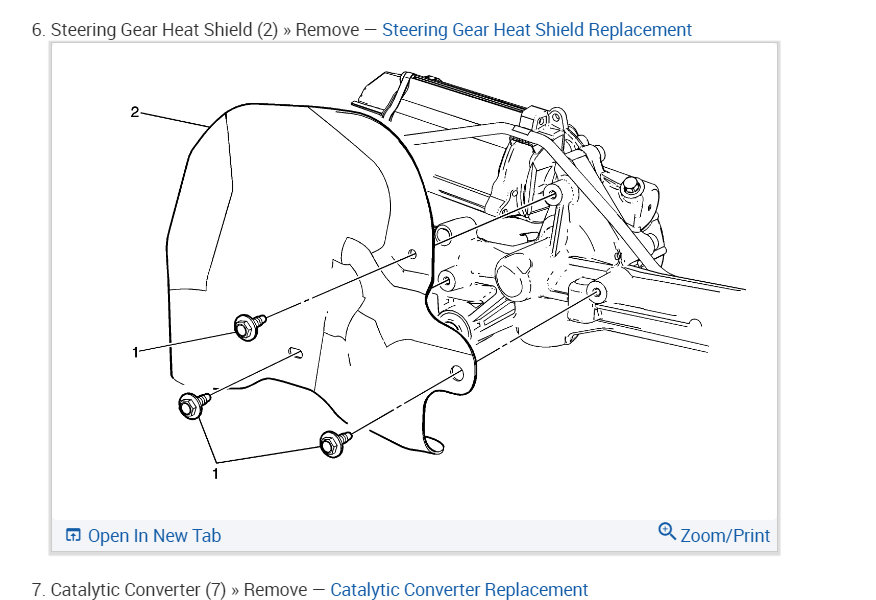 6. Steering Gear Heat Shield (2) » Remove — Steering Gear Heat Shield Replacement

2

1

1

Open In New Tab

Zoom/Print

7. Catalytic Converter (7) » Remove — Catalytic Converter Replacement