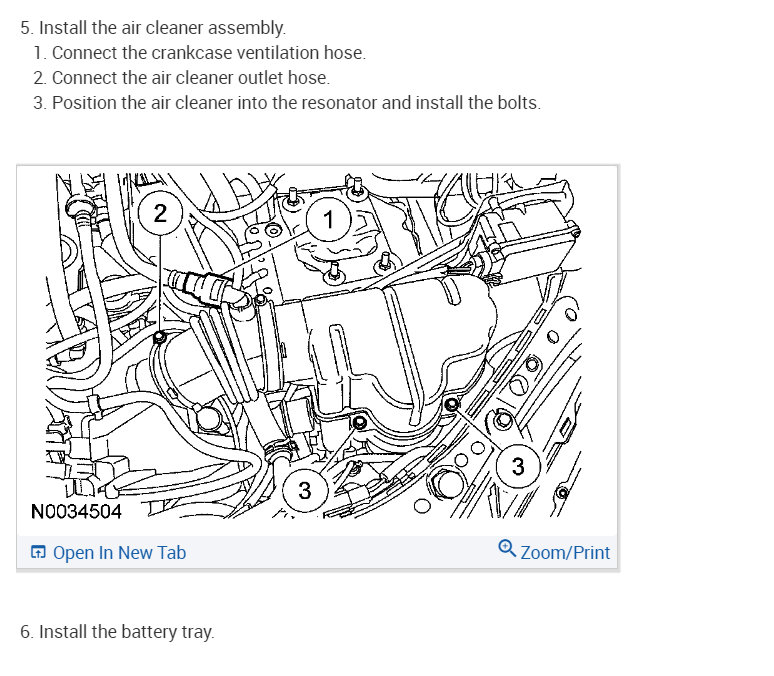 5. Install the air cleaner assembly.
1. Connect the crankcase ventilation hose.
2. Connect the air cleaner outlet hose.
3. Position the air cleaner into the resonator and install the bolts.

2
1
3
3
N0034504

Open In New Tab
Zoom/Print

6. Install the battery tray.