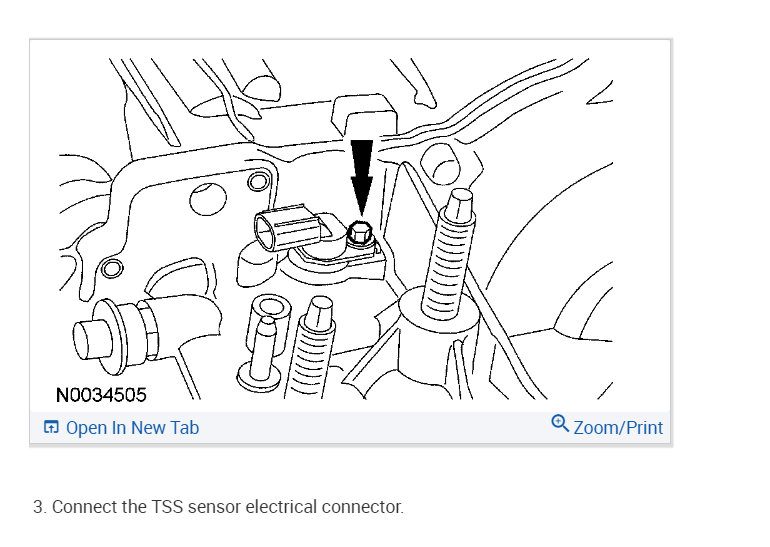 N0034505

Open In New Tab

Zoom/Print

3. Connect the TSS sensor electrical connector.