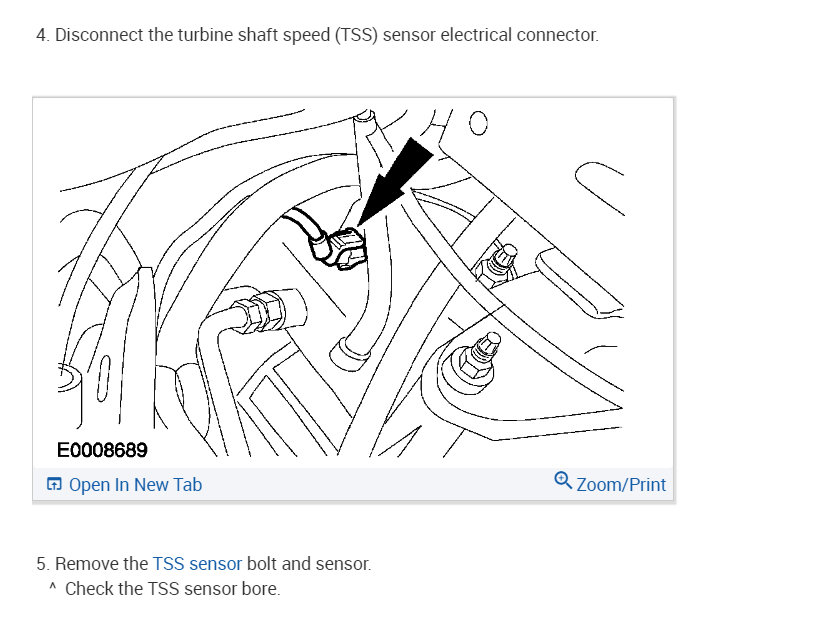 4. Disconnect the turbine shaft speed (TSS) sensor electrical connector.

E0008689

Open In New Tab

Zoom/Print

5. Remove the TSS sensor bolt and sensor.
^ Check the TSS sensor bore.