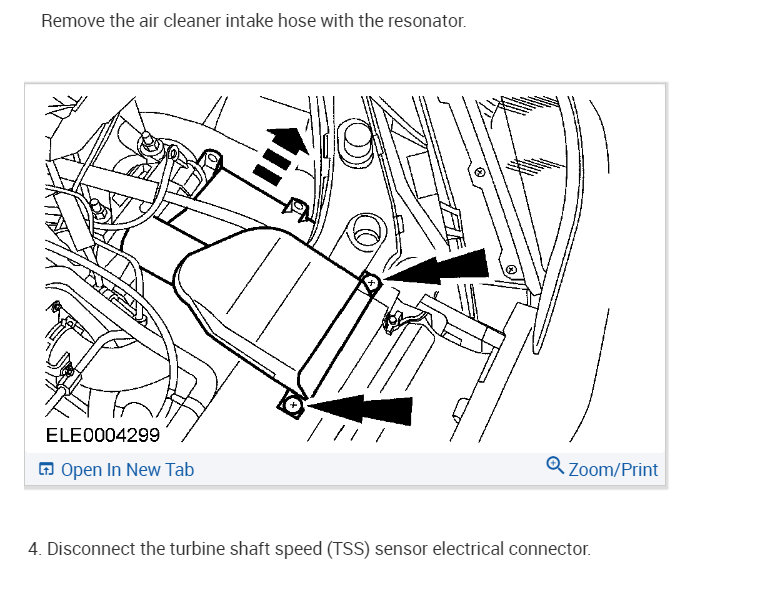 Remove the air cleaner intake hose with the resonator.

ELE0004299

Open In New Tab

Zoom/Print

4. Disconnect the turbine shaft speed (TSS) sensor electrical connector.