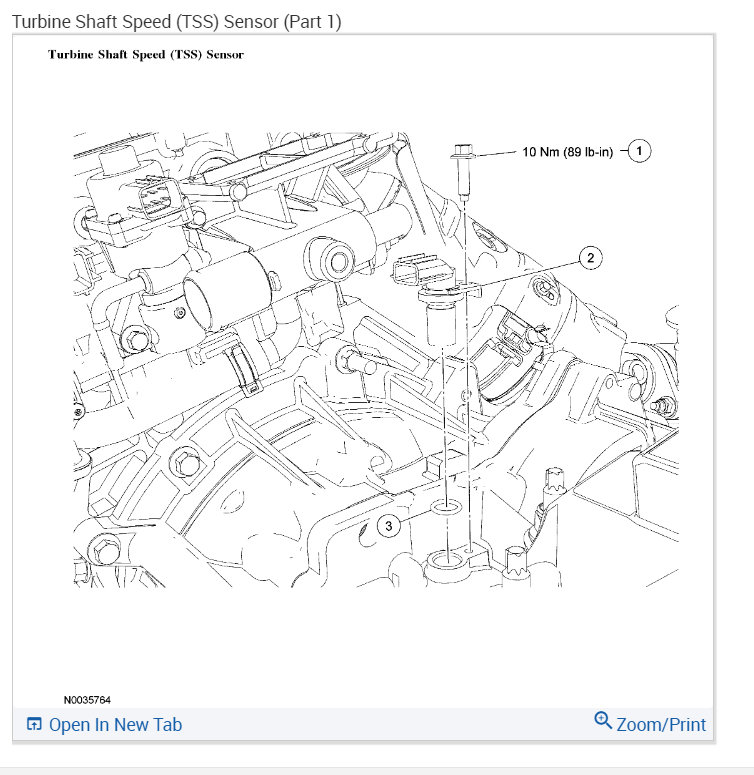 Turbine Shaft Speed (TSS) Sensor (Part 1)

Turbine Shaft Speed (TSS) Sensor

10 Nm (89 lb-in)
1
2
3

N0035764

Open In New Tab
Zoom/Print