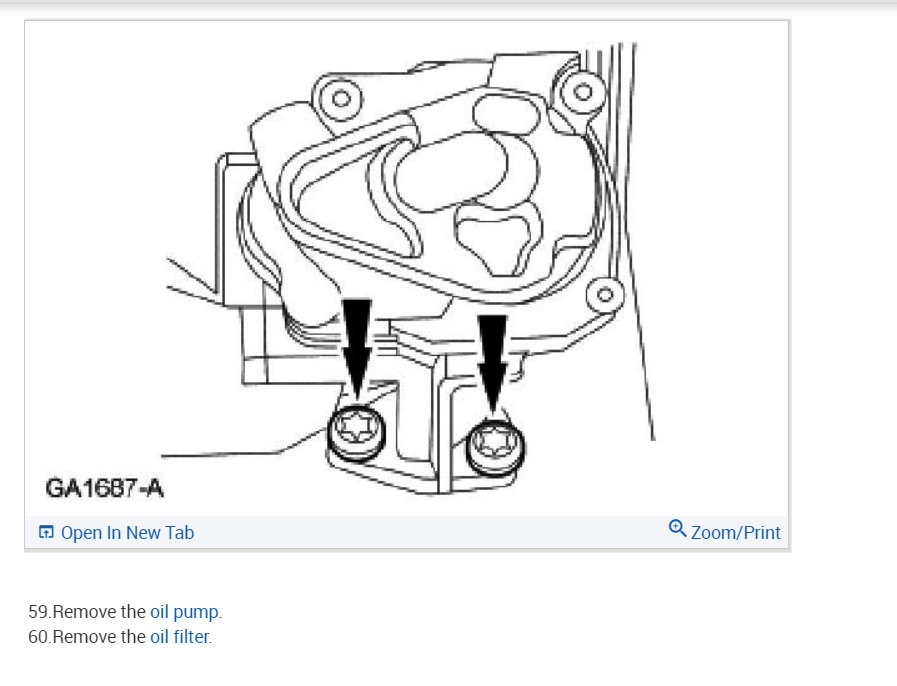 GA1687-A

Open In New Tab

Zoom/Print

59.Remove the oil pump.
60.Remove the oil filter.