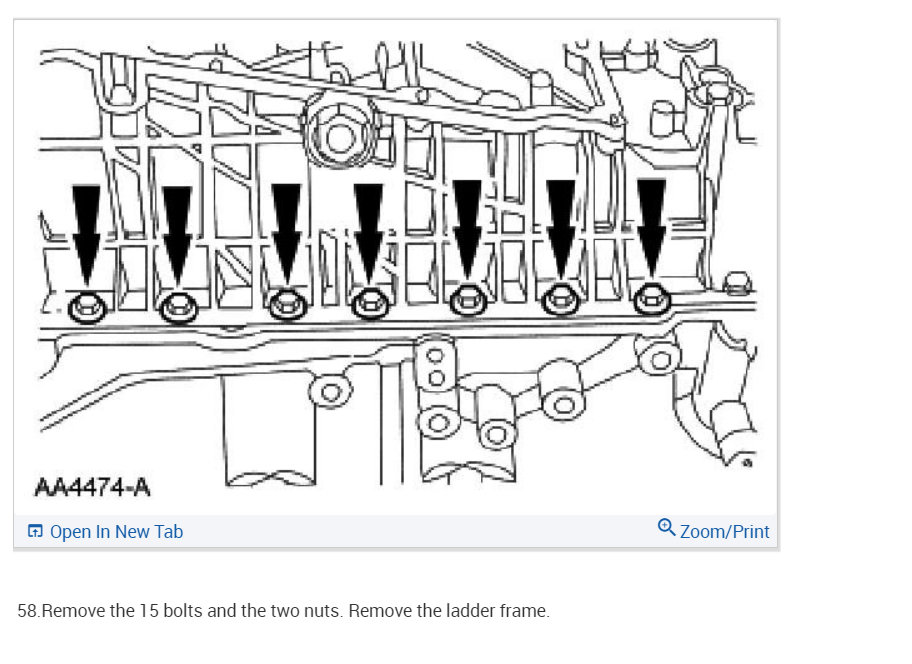 AA4474-A

Open In New Tab

Zoom/Print

58.Remove the 15 bolts and the two nuts. Remove the ladder frame.