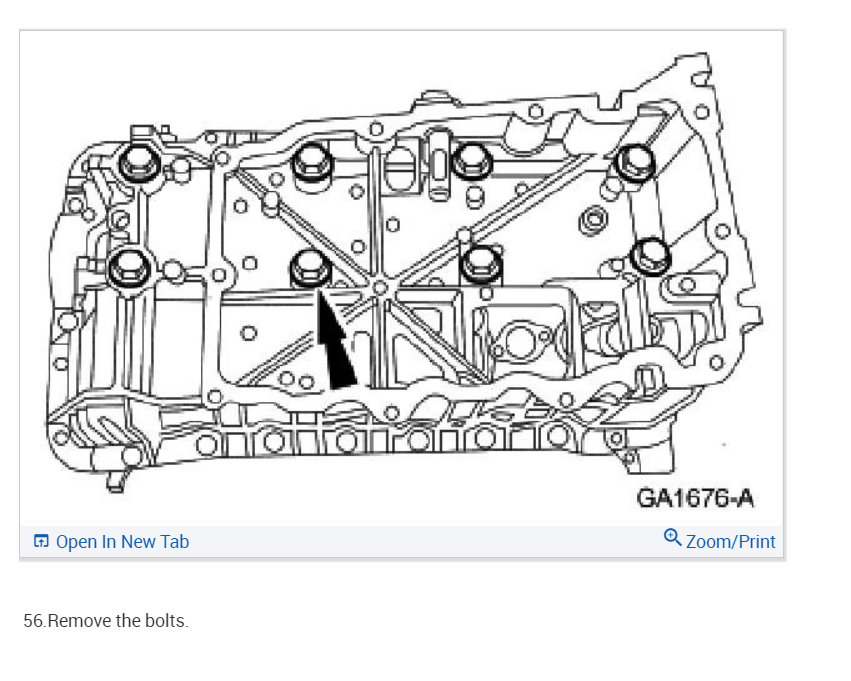 GA1676-A

Open In New Tab

Zoom/Print

56.Remove the bolts.