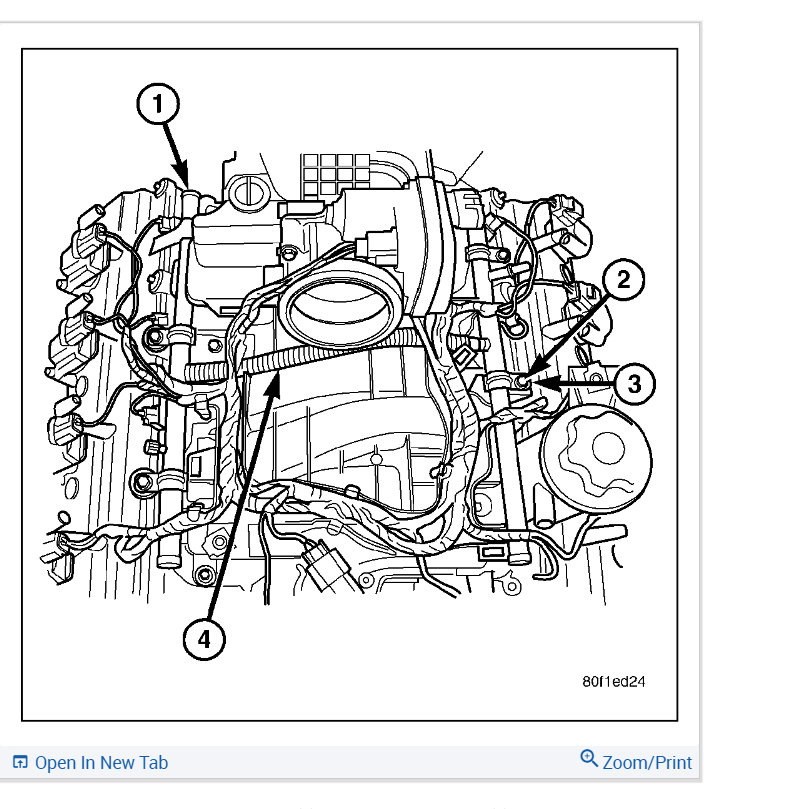 1
2
3
4
80f1ed24

Open In New Tab
Zoom/Print