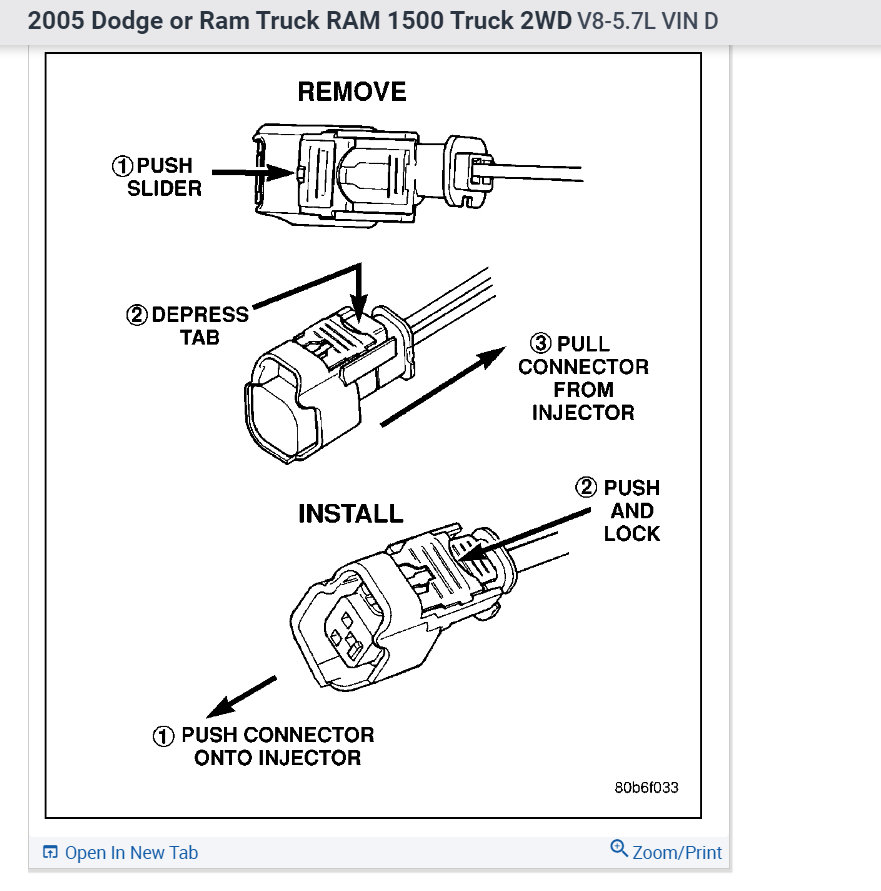 2005 Dodge or Ram Truck RAM 1500 Truck 2WD V8-5.7L VIN D

REMOVE

① PUSH SLIDER

② DEPRESS TAB

③ PULL CONNECTOR FROM INJECTOR

INSTALL

② PUSH AND LOCK

① PUSH CONNECTOR ONTO INJECTOR

80b6f033

Open In New Tab

Zoom/Print