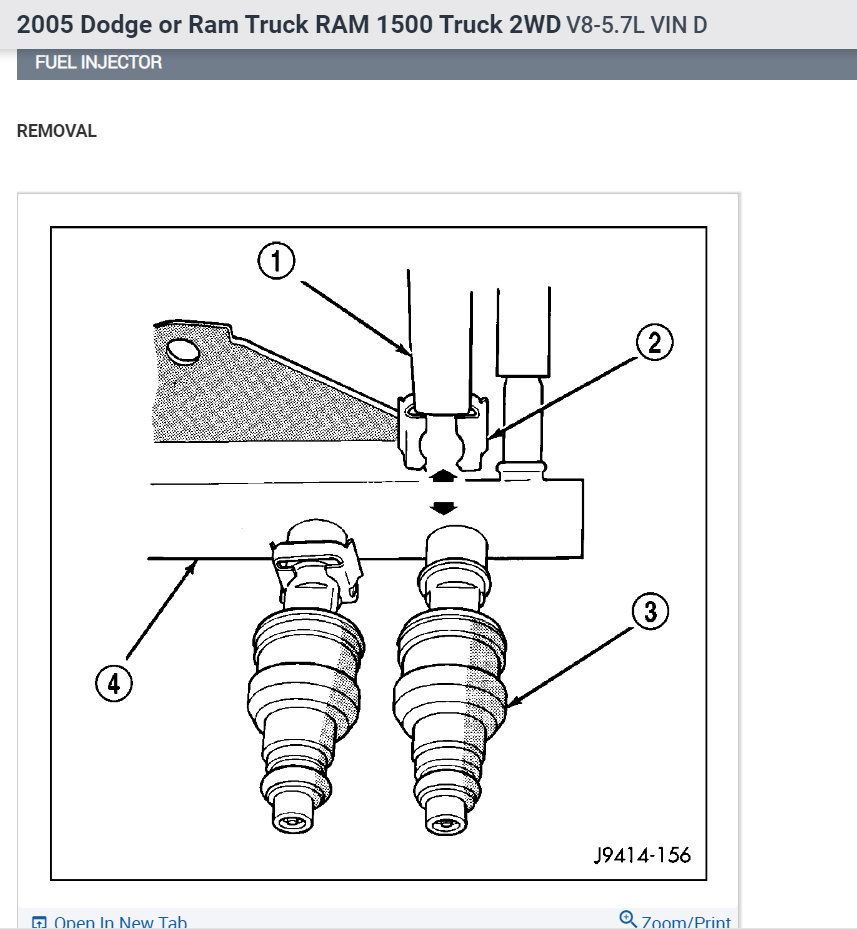 2005 Dodge or Ram Truck RAM 1500 Truck 2WD V8-5.7L VIN D

FUEL INJECTOR

REMOVAL

1

2

3

4

J9414-156

Open In New Tab

Zoom/Print