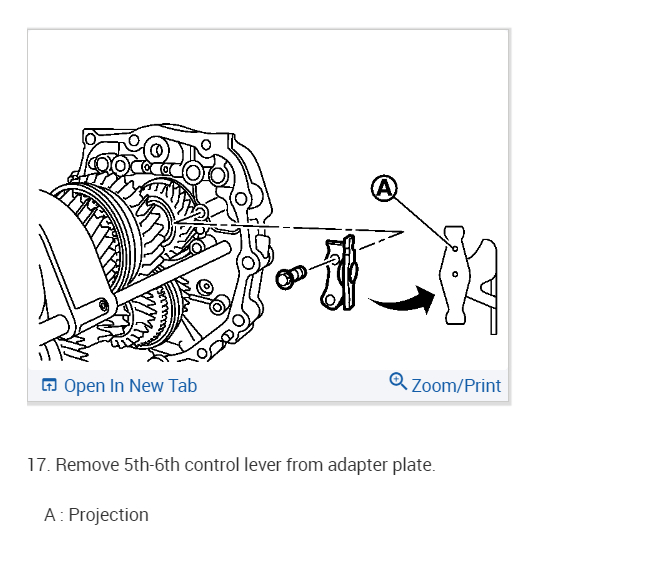 A

Open In New Tab

Zoom/Print

17. Remove 5th-6th control lever from adapter plate.

A : Projection