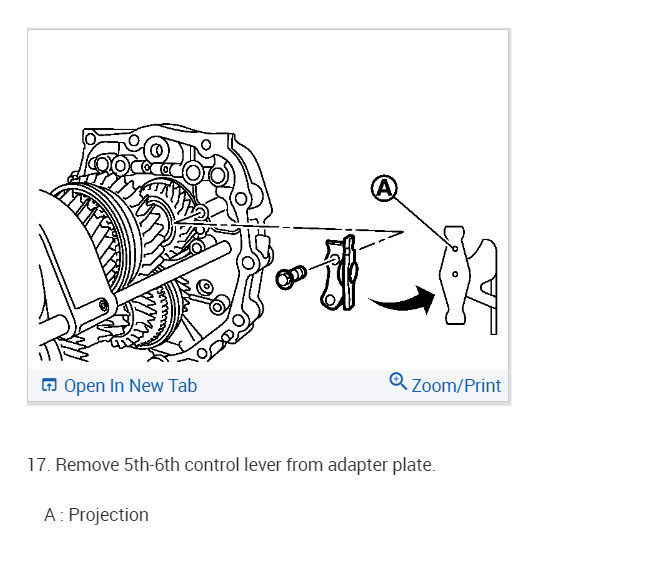 A

Open In New Tab

Zoom/Print

17. Remove 5th-6th control lever from adapter plate.

A : Projection