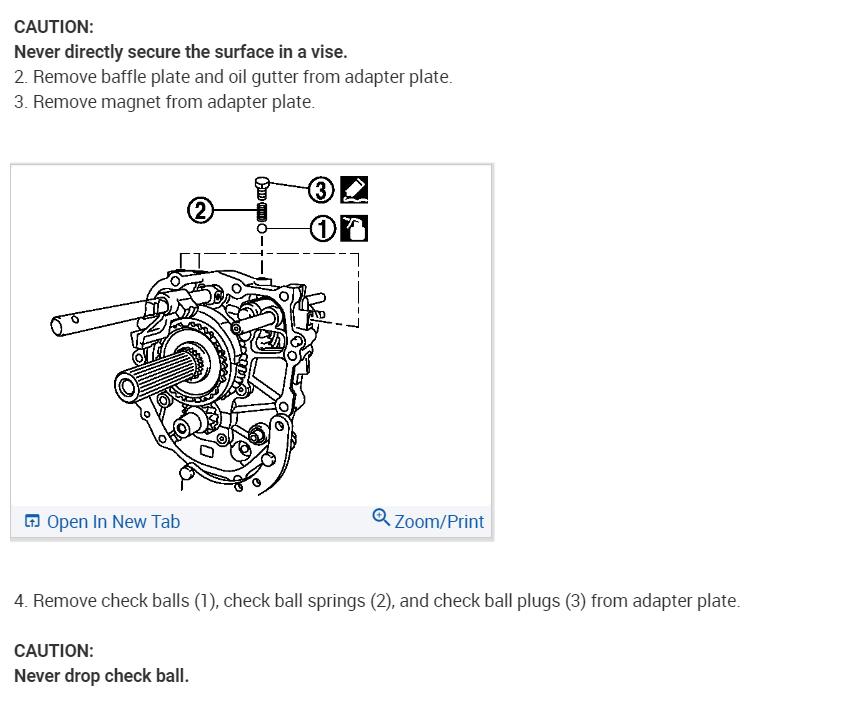 CAUTION:
Never directly secure the surface in a vise.

2. Remove baffle plate and oil gutter from adapter plate.
3. Remove magnet from adapter plate.

3
2
1

Open In New Tab
Zoom/Print

4. Remove check balls (1), check ball springs (2), and check ball plugs (3) from adapter plate.

CAUTION:
Never drop check ball.