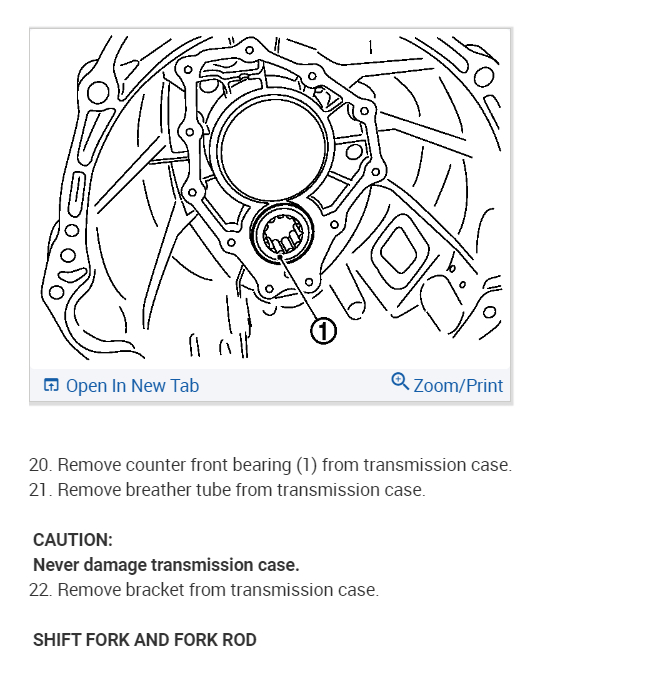 ①

Open In New Tab

Zoom/Print

20. Remove counter front bearing (1) from transmission case.
21. Remove breather tube from transmission case.

CAUTION:
Never damage transmission case.
22. Remove bracket from transmission case.

SHIFT FORK AND FORK ROD