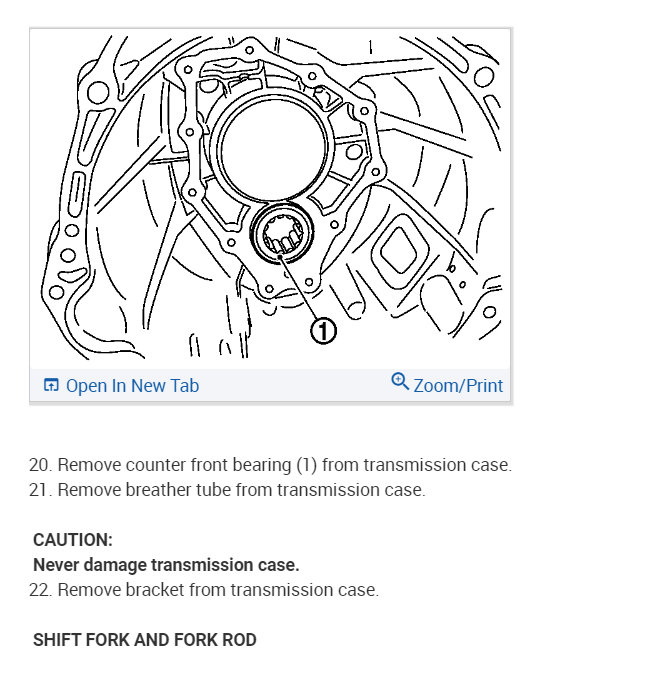 1

Open In New Tab

Zoom/Print

20. Remove counter front bearing (1) from transmission case.
21. Remove breather tube from transmission case.

CAUTION:
Never damage transmission case.
22. Remove bracket from transmission case.

SHIFT FORK AND FORK ROD