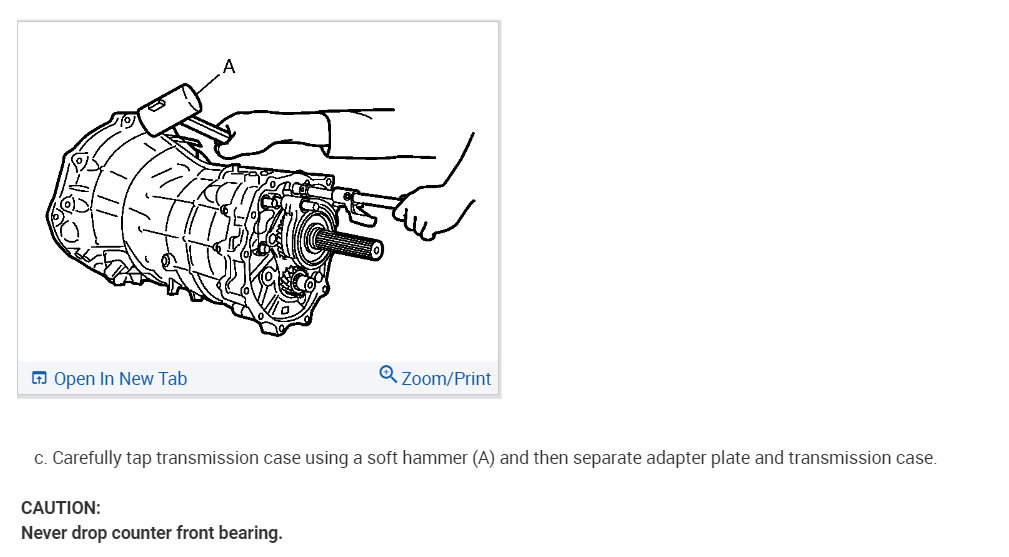 A

Open In New Tab

Zoom/Print

c. Carefully tap transmission case using a soft hammer (A) and then separate adapter plate and transmission case.

CAUTION:
Never drop counter front bearing.