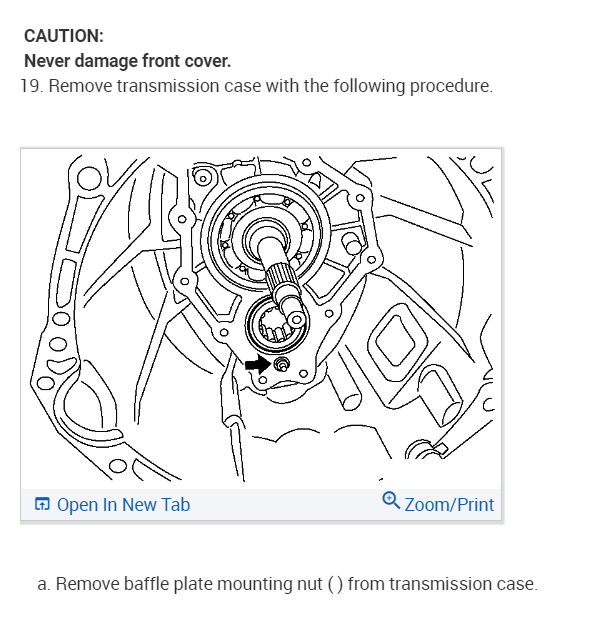 CAUTION:
Never damage front cover.
19. Remove transmission case with the following procedure.

Open In New Tab
Zoom/Print

a. Remove baffle plate mounting nut ( ) from transmission case.