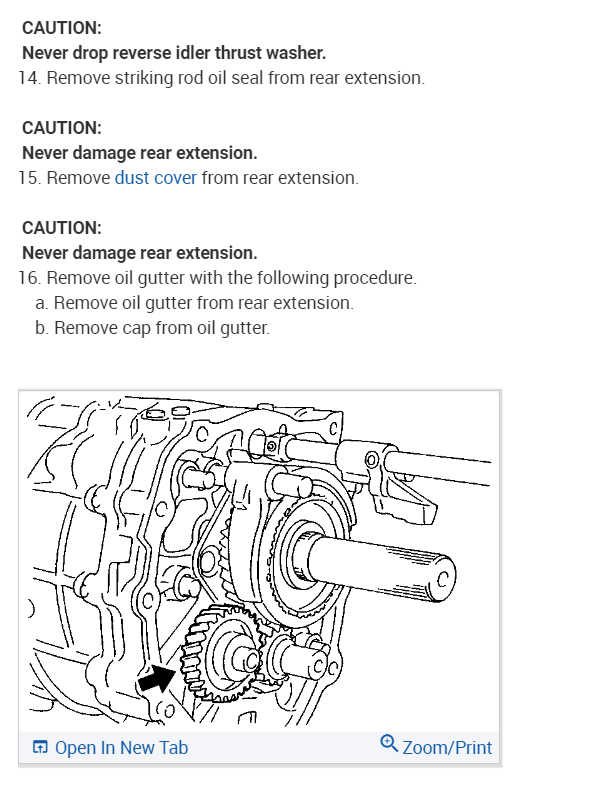 CAUTION:
Never drop reverse idler thrust washer.
14. Remove striking rod oil seal from rear extension.

CAUTION:
Never damage rear extension.
15. Remove dust cover from rear extension.

CAUTION:
Never damage rear extension.
16. Remove oil gutter with the following procedure.
a. Remove oil gutter from rear extension.
b. Remove cap from oil gutter.

Open In New Tab
Zoom/Print