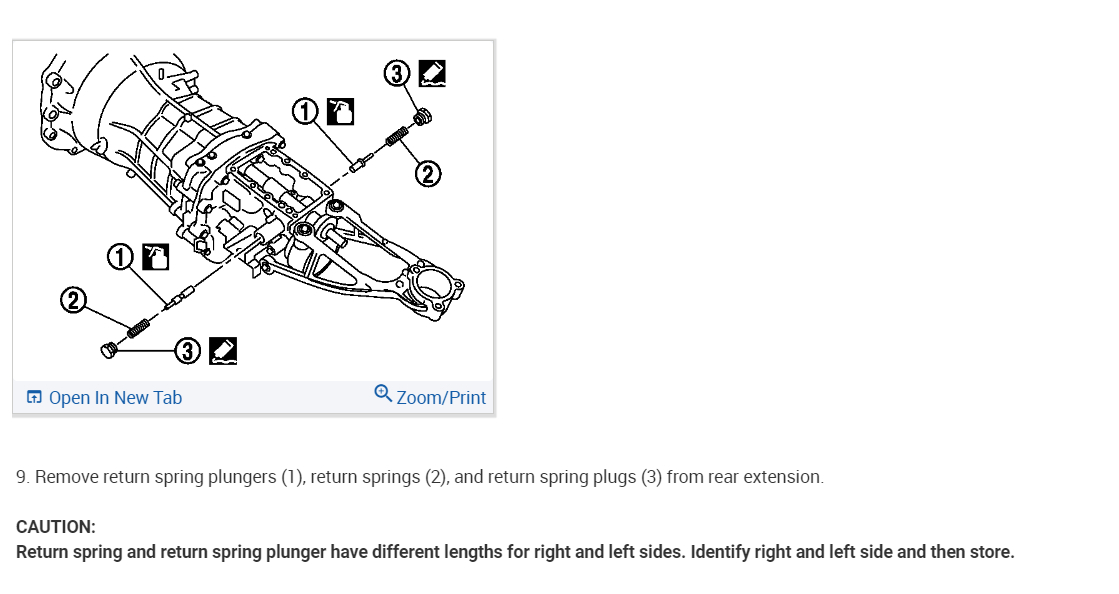 ③
①
②
①
②
③

Open In New Tab
Zoom/Print

9. Remove return spring plungers (1), return springs (2), and return spring plugs (3) from rear extension.

CAUTION:
Return spring and return spring plunger have different lengths for right and left sides. Identify right and left side and then store.