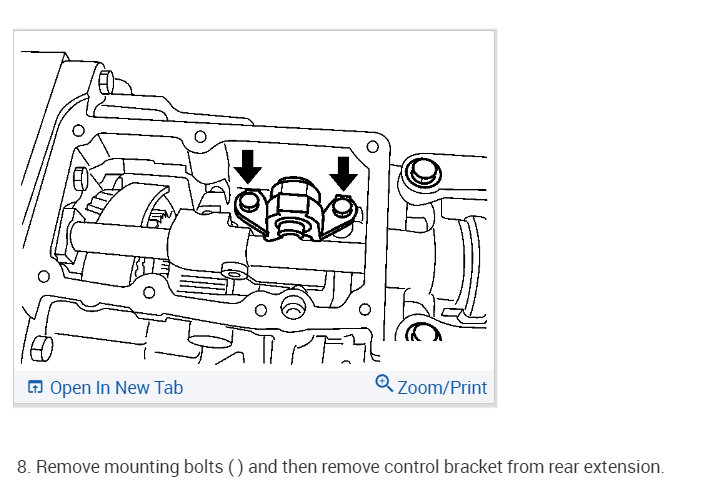 Open In New Tab

Zoom/Print

8. Remove mounting bolts ( ) and then remove control bracket from rear extension.