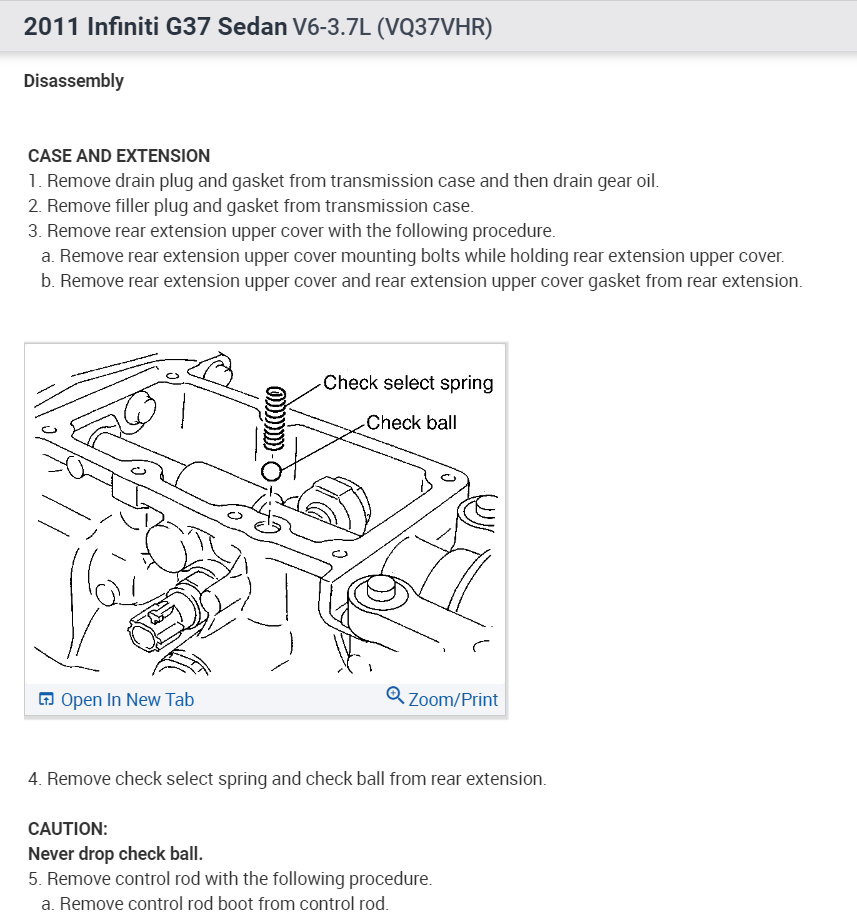 2011 Infiniti G37 Sedan V6-3.7L (VQ37VHR)

Disassembly

CASE AND EXTENSION
1. Remove drain plug and gasket from transmission case and then drain gear oil.
2. Remove filler plug and gasket from transmission case.
3. Remove rear extension upper cover with the following procedure.
a. Remove rear extension upper cover mounting bolts while holding rear extension upper cover.
b. Remove rear extension upper cover and rear extension upper cover gasket from rear extension.

Check select spring
Check ball

Open In New Tab
Zoom/Print

4. Remove check select spring and check ball from rear extension.

CAUTION:
Never drop check ball.
5. Remove control rod with the following procedure.
a. Remove control rod boot from control rod.