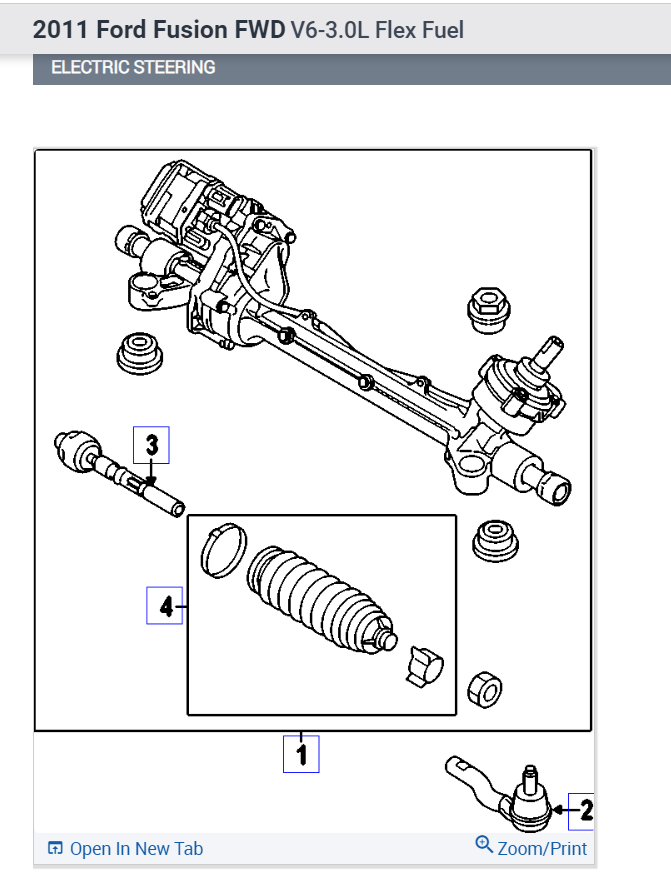 2011 Ford Fusion FWD V6-3.0L Flex Fuel

ELECTRIC STEERING

3

4

1

2

Open In New Tab

Zoom/Print