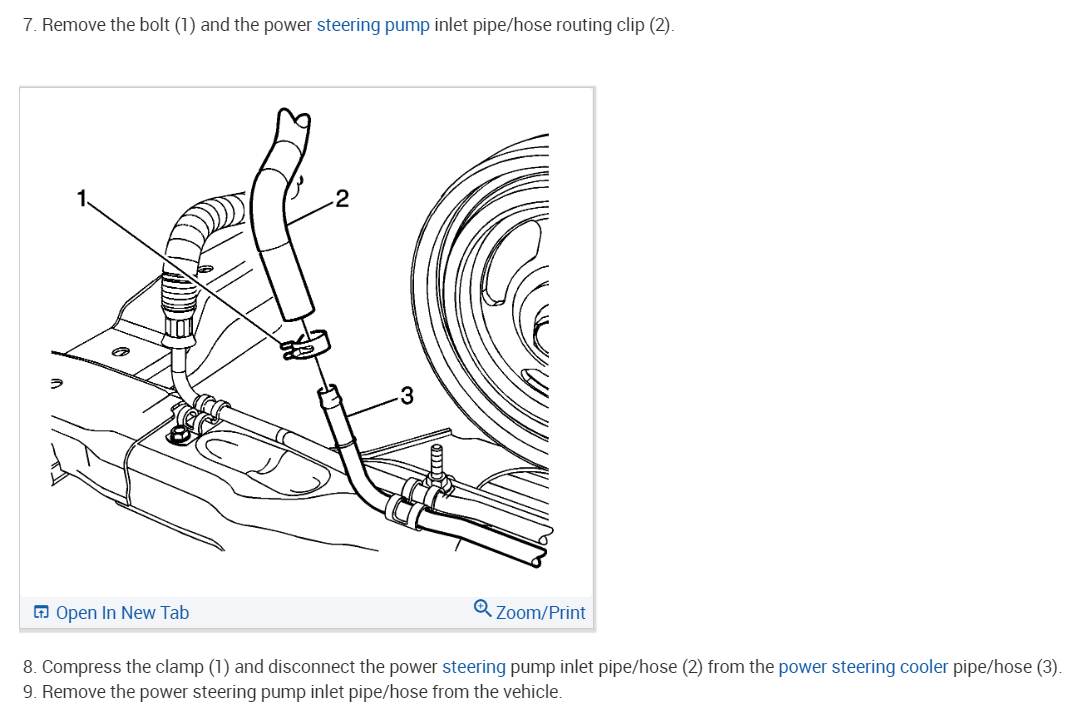 7. Remove the bolt (1) and the power steering pump inlet pipe/hose routing clip (2).

1

2

3

Open In New Tab

Zoom/Print

8. Compress the clamp (1) and disconnect the power steering pump inlet pipe/hose (2) from the power steering cooler pipe/hose (3).
9. Remove the power steering pump inlet pipe/hose from the vehicle.