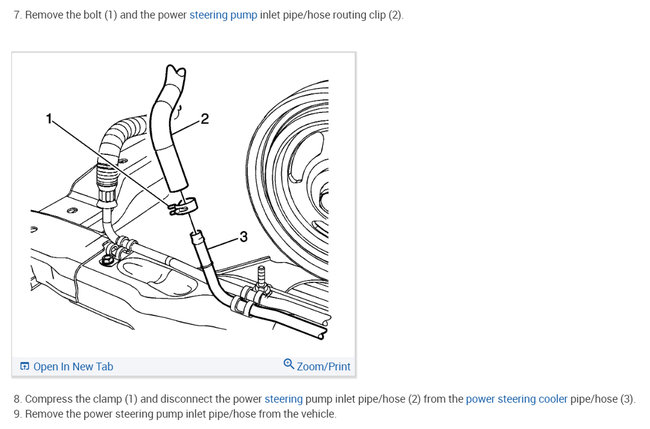 7. Remove the bolt (1) and the power steering pump inlet pipe/hose routing clip (2).

1
2
3

Open In New Tab
Zoom/Print

8. Compress the clamp (1) and disconnect the power steering pump inlet pipe/hose (2) from the power steering cooler pipe/hose (3).
9. Remove the power steering pump inlet pipe/hose from the vehicle.