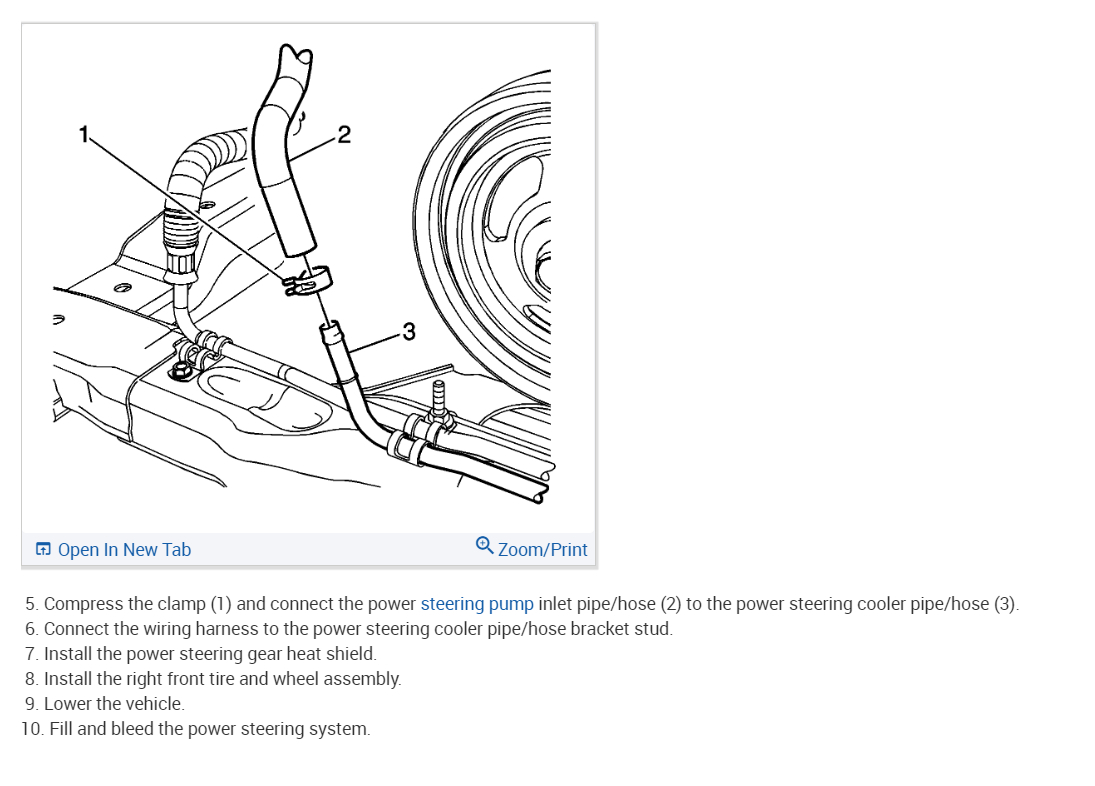 1

2

3

Open In New Tab

Zoom/Print

5. Compress the clamp (1) and connect the power steering pump inlet pipe/hose (2) to the power steering cooler pipe/hose (3).
6. Connect the wiring harness to the power steering cooler pipe/hose bracket stud.
7. Install the power steering gear heat shield.
8. Install the right front tire and wheel assembly.
9. Lower the vehicle.
10. Fill and bleed the power steering system.