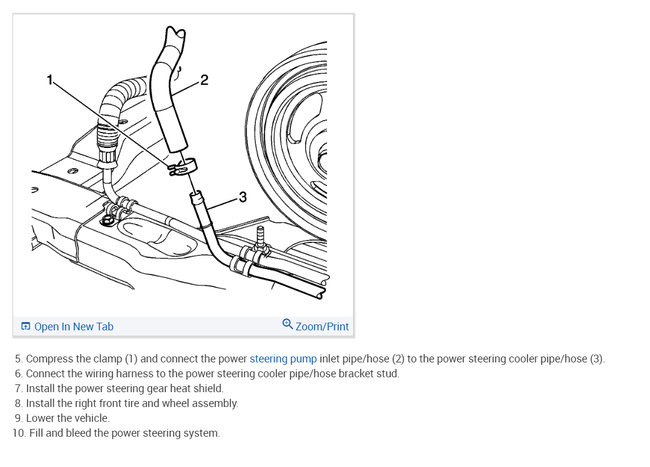 1
2
3

Open In New Tab
Zoom/Print

5. Compress the clamp (1) and connect the power steering pump inlet pipe/hose (2) to the power steering cooler pipe/hose (3).
6. Connect the wiring harness to the power steering cooler pipe/hose bracket stud.
7. Install the power steering gear heat shield.
8. Install the right front tire and wheel assembly.
9. Lower the vehicle.
10. Fill and bleed the power steering system.