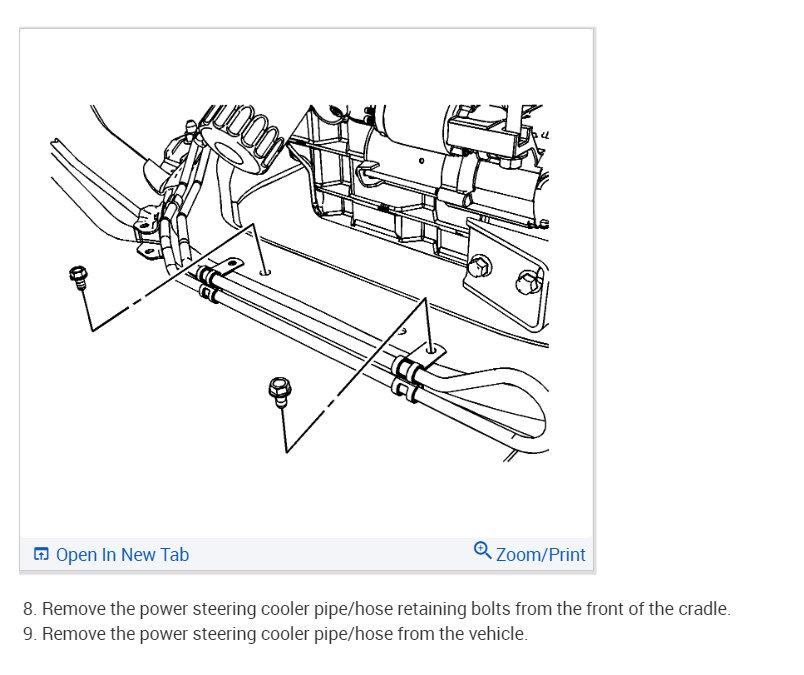 Open In New Tab
Zoom/Print

8. Remove the power steering cooler pipe/hose retaining bolts from the front of the cradle.
9. Remove the power steering cooler pipe/hose from the vehicle.